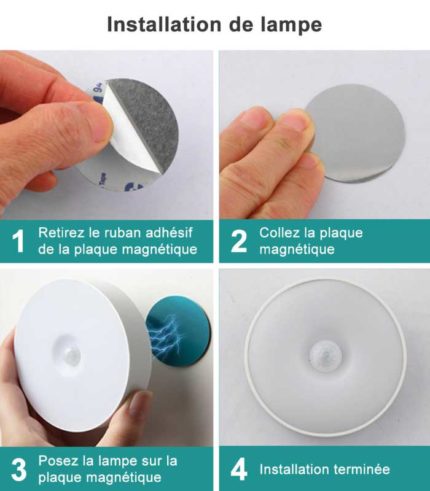 Installation de lampe

1 Retirez le ruban adhésif de la plaque magnétique

2 Collez la plaque magnétique

3 Posez la lampe sur la plaque magnétique

4 Installation terminée